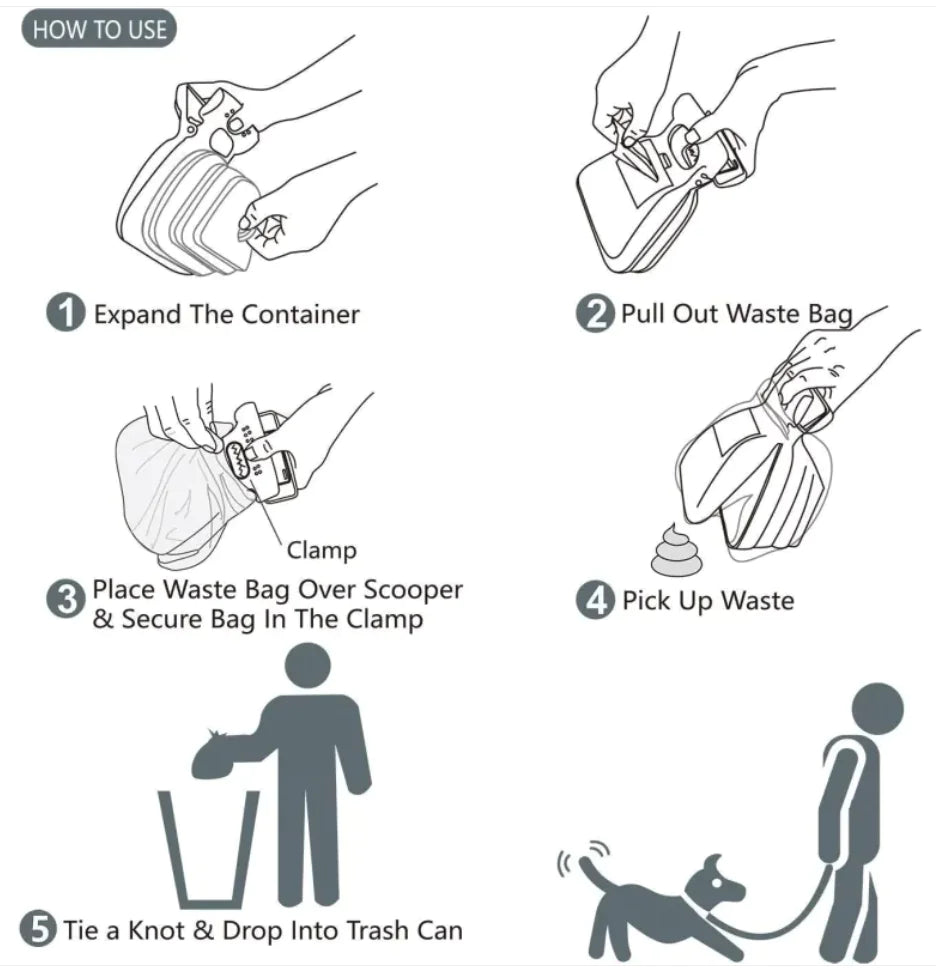 HOW TO USE

1 Expand The Container

2 Pull Out Waste Bag

Clamp

3 Place Waste Bag Over Scooper & Secure Bag In The Clamp

4 Pick Up Waste

5 Tie a Knot & Drop Into Trash Can